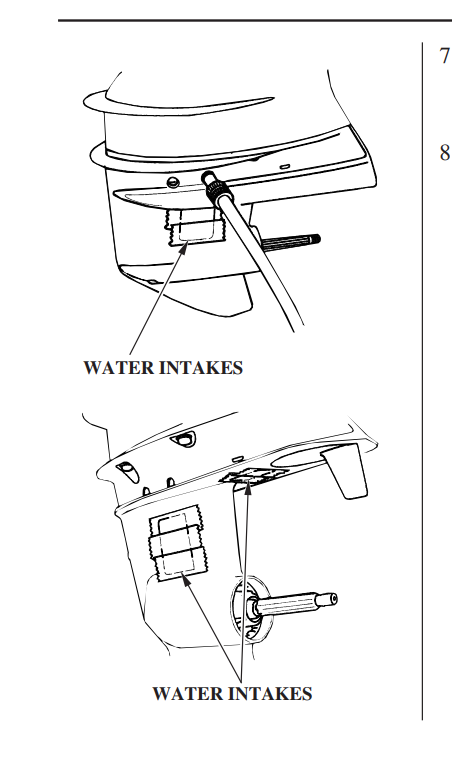 WATER INTAKES

WATER INTAKES

7

8